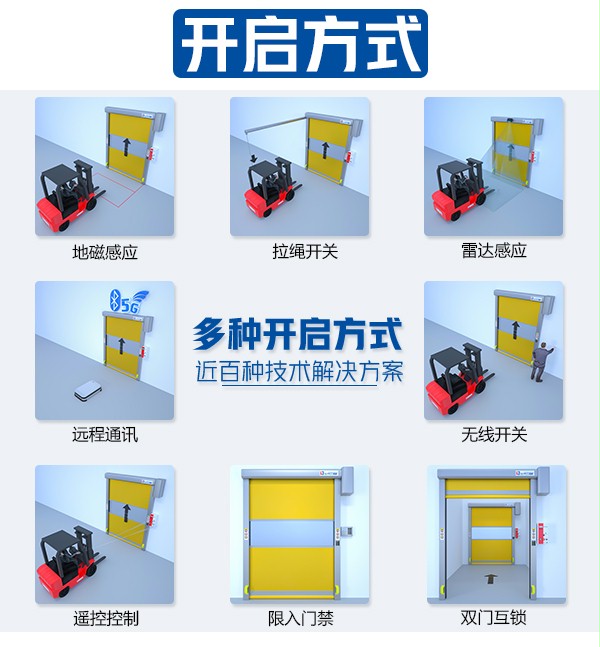 开启方式

地磁感应

拉绳开关

雷达感应

5G

远程通讯

多种开启方式
近百种技术解决方案

无线开关

遥控控制

限入门禁

双门互锁